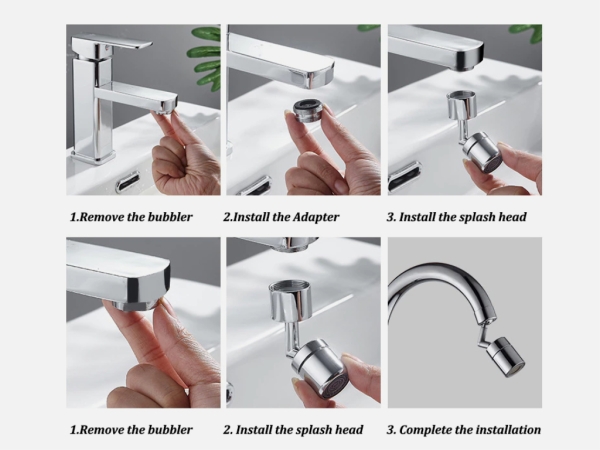 1.Remove the bubbler

2.Install the Adapter

3. Install the splash head

1.Remove the bubbler

2. Install the splash head

3. Complete the installation