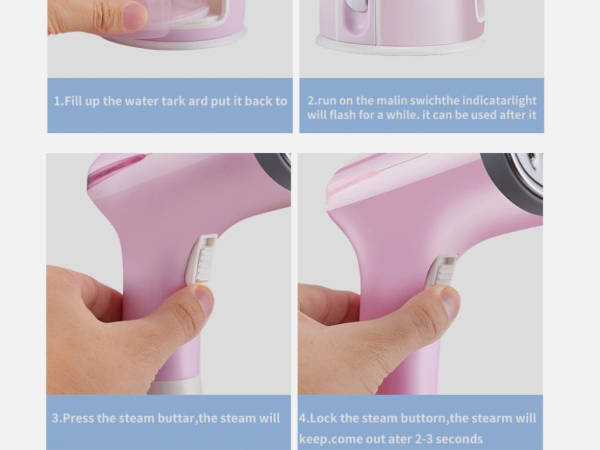 1.Fill up the water tark ard put it back to

2.run on the malin swichthe indicatarlight will flash for a while. it can be used after it

3.Press the steam buttar,the steam will

4.Lock the steam buttorn,the stearm will keep.come out ater 2-3 seconds