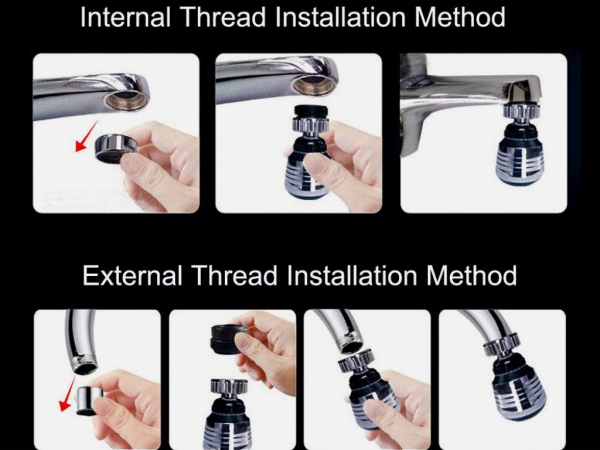 Internal Thread Installation Method

External Thread Installation Method