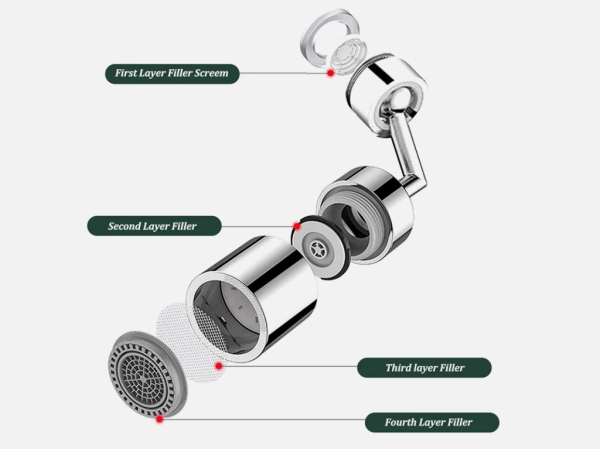 First Layer Filler Screem

Second Layer Filler

Third layer Filler

Fourth Layer Filler