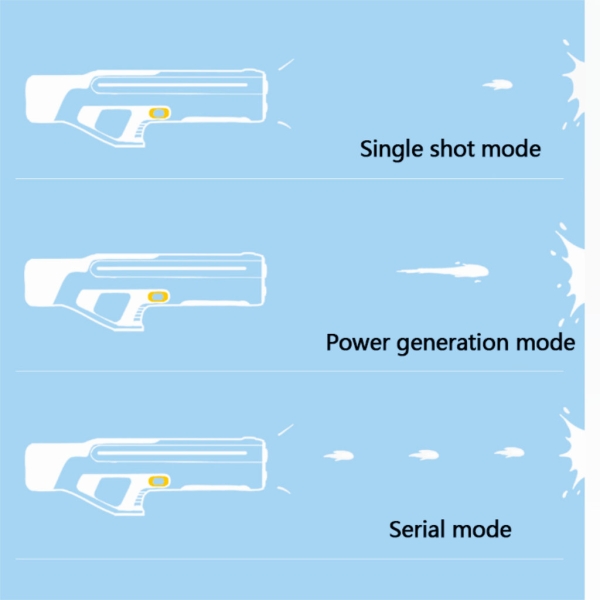 Single shot mode

Power generation mode

Serial mode