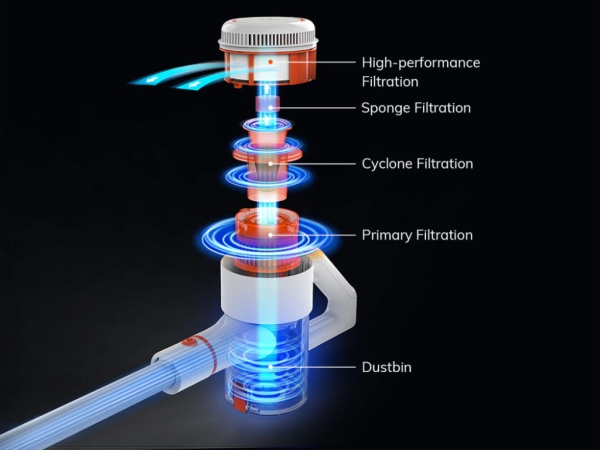 High-performance Filtration

Sponge Filtration

Cyclone Filtration

Primary Filtration

Dustbin