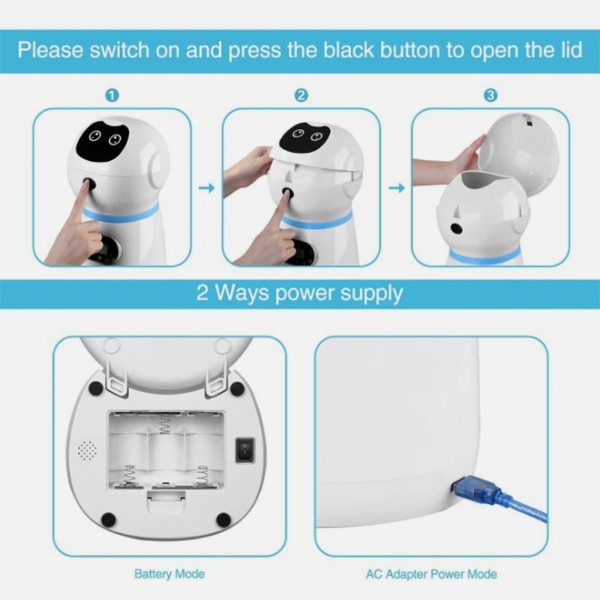 Please switch on and press the black button to open the lid

1

2

3

2 Ways power supply

Battery Mode

AC Adapter Power Mode