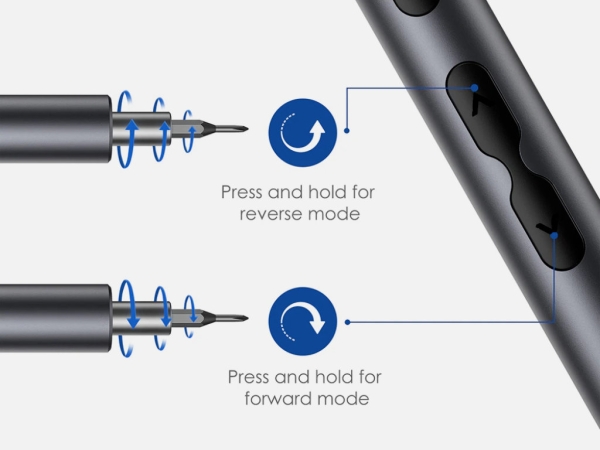 Press and hold for reverse mode

Press and hold for forward mode